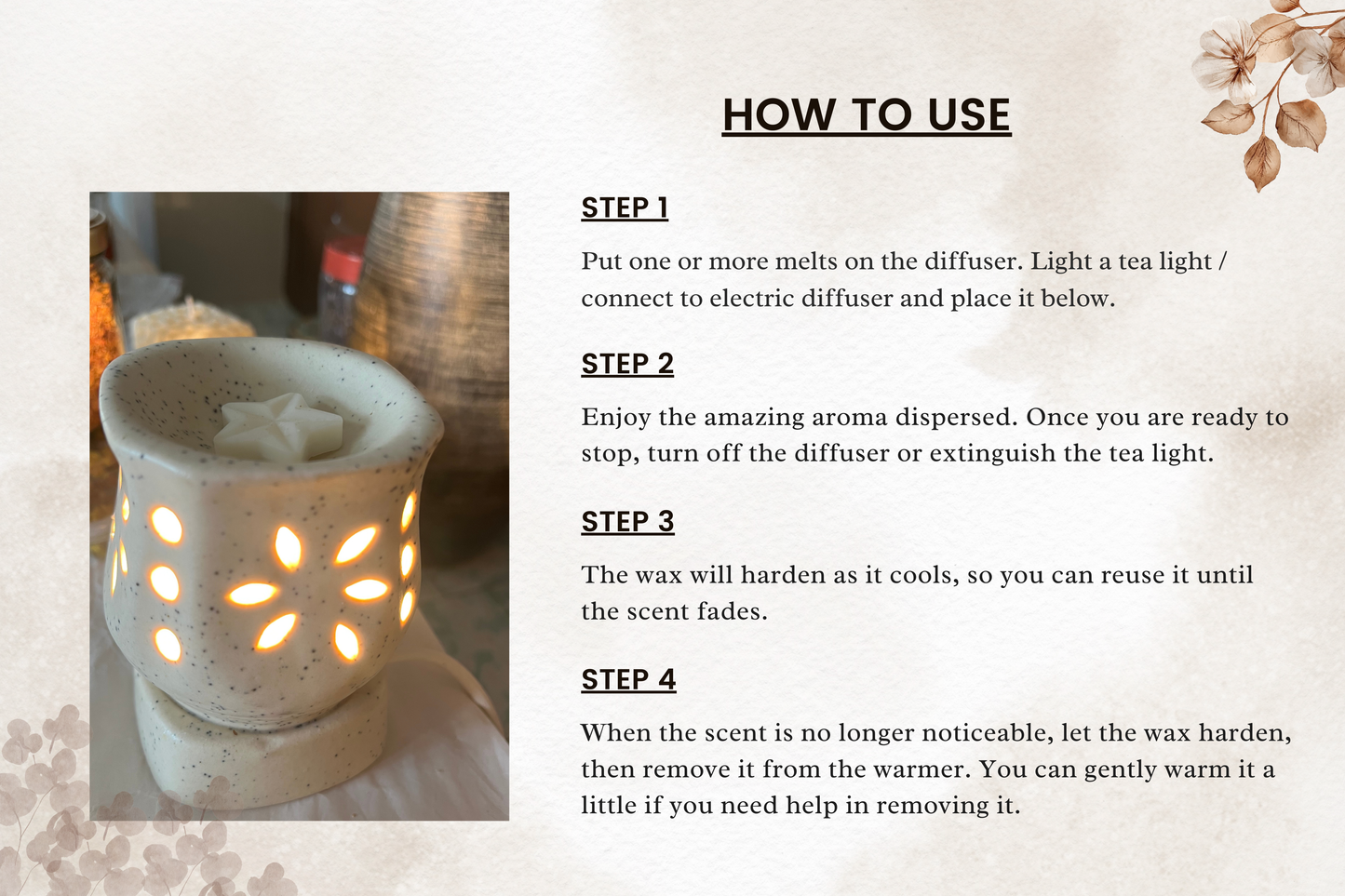 HOW TO USE

STEP 1

Put one or more melts on the diffuser. Light a tea light / connect to electric diffuser and place it below.

STEP 2

Enjoy the amazing aroma dispersed. Once you are ready to stop, turn off the diffuser or extinguish the tea light.

STEP 3

The wax will harden as it cools, so you can reuse it until the scent fades.

STEP 4

When the scent is no longer noticeable, let the wax harden, then remove it from the warmer. You can gently warm it a little if you need help in removing it.